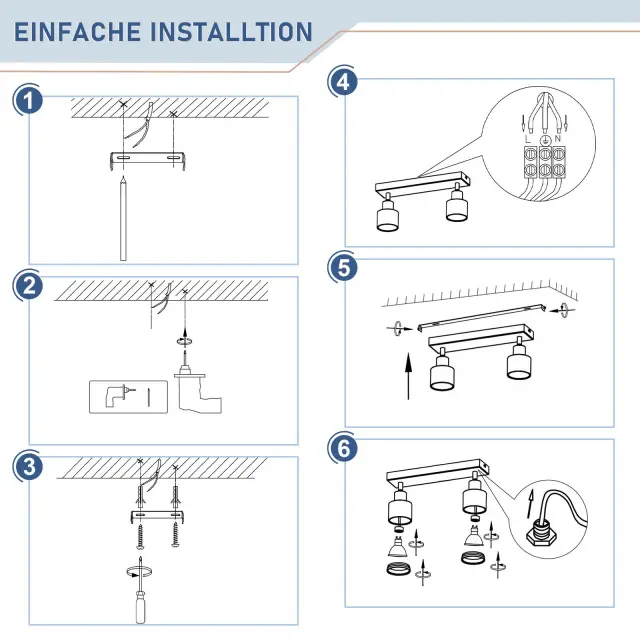 EINFACHE INSTALLTION

1

2

3

4

L N

5

6