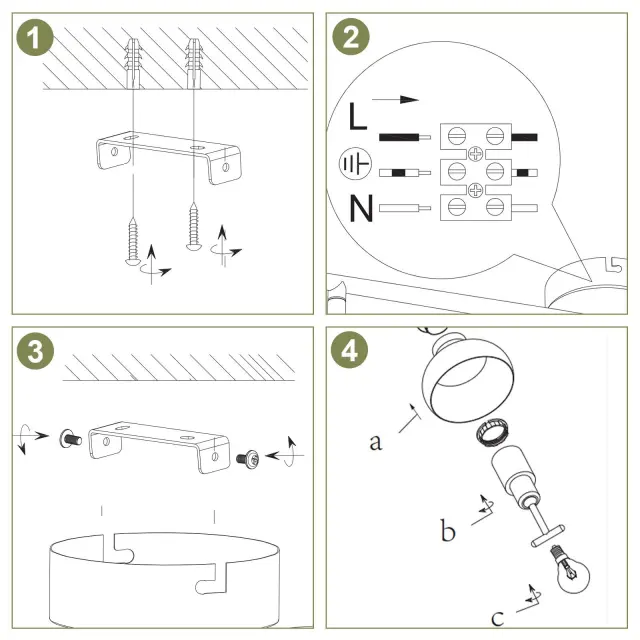 1

2

L

N

3

4

a

b

c