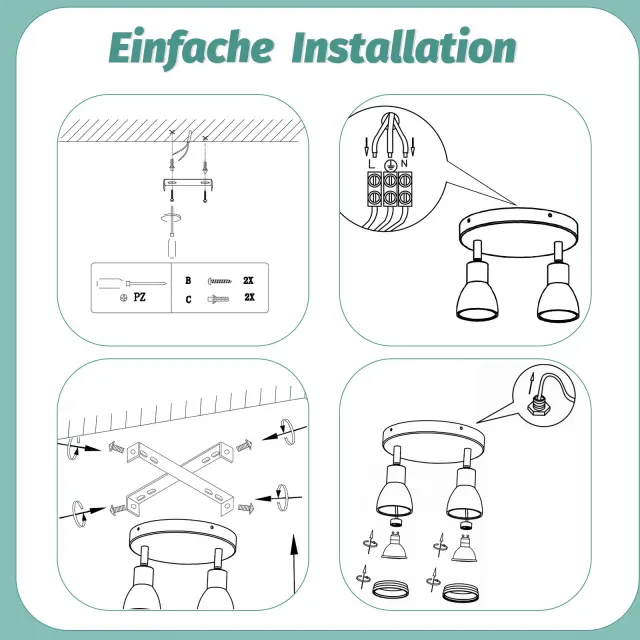 Einfache Installation

PZ

B 2X
C 2X

L N