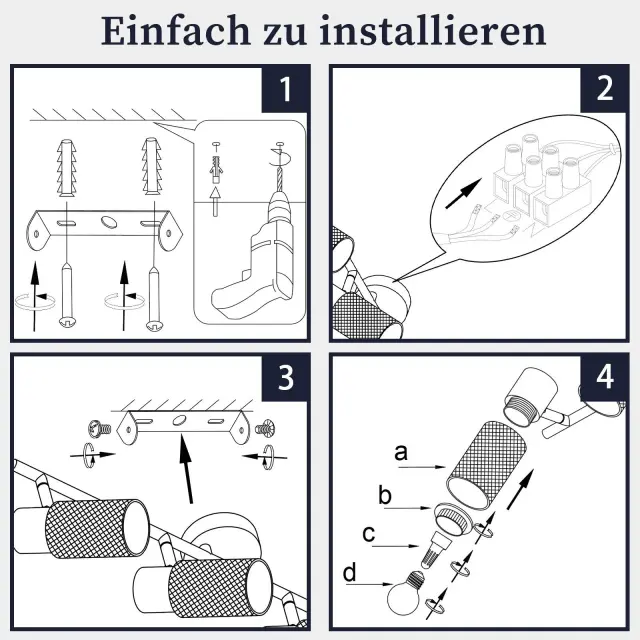 Einfach zu installieren

1

2

3

4

a

b

c

d