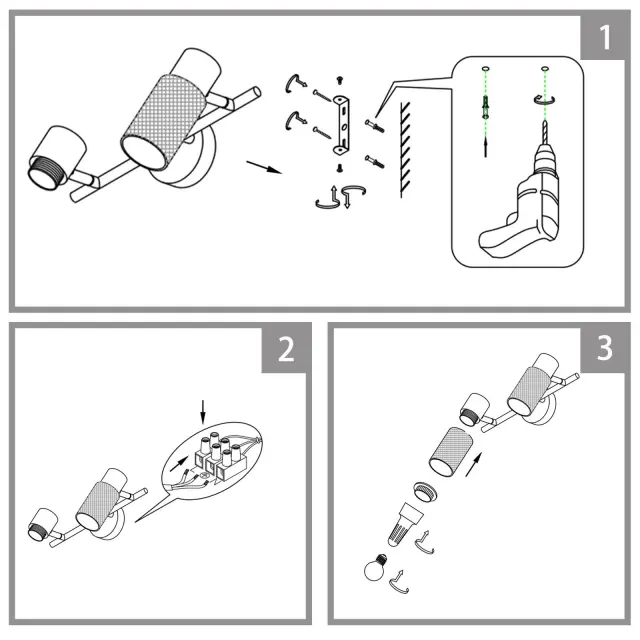 1

2

3