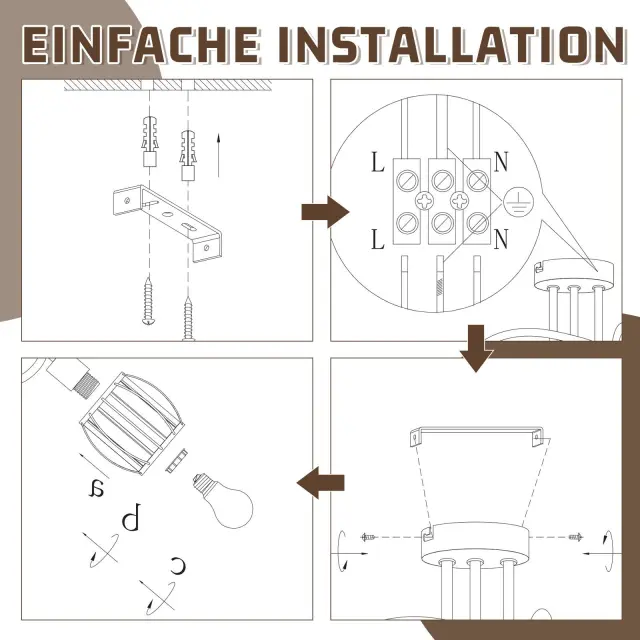 EINFACHE INSTALLATION

L N
L N

a
b
c