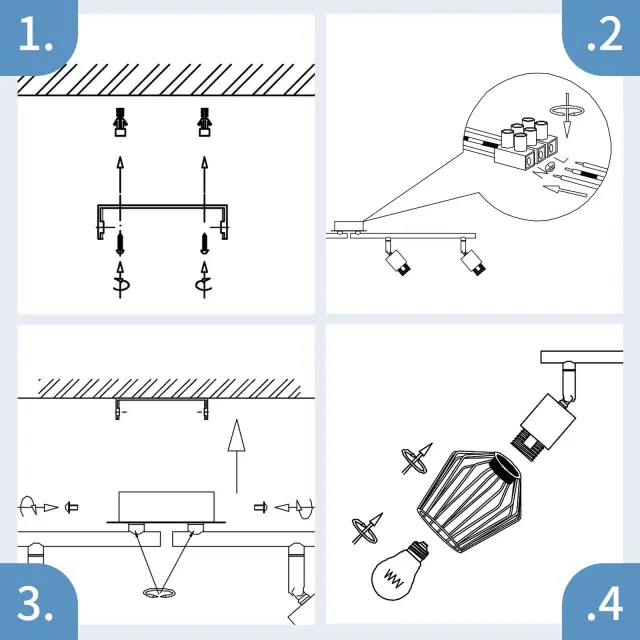 1.

.2

3.

.4