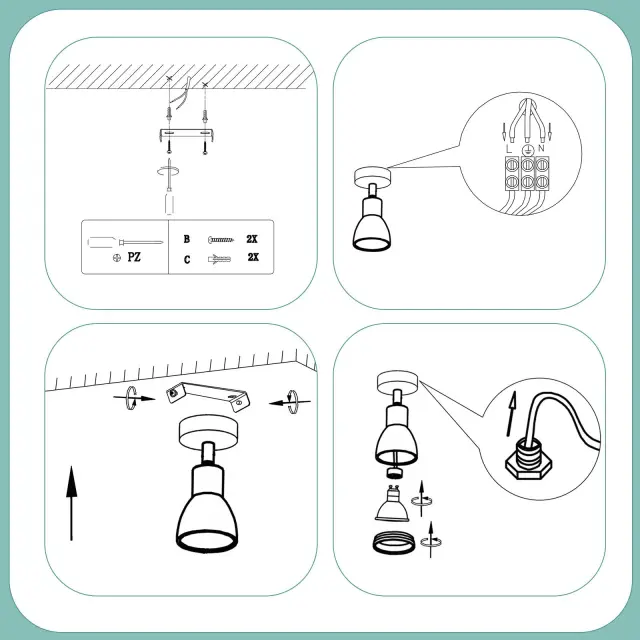 PZ
B 2X
C 2X

L N