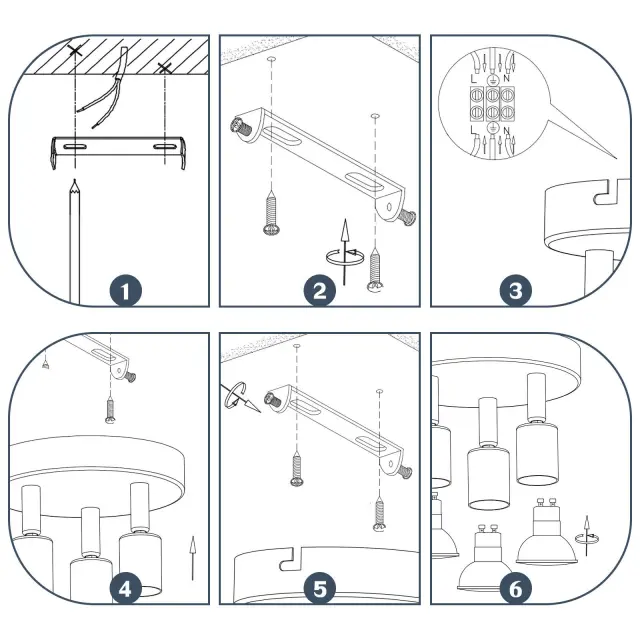 1

2

L N
L N

3

4

5

6