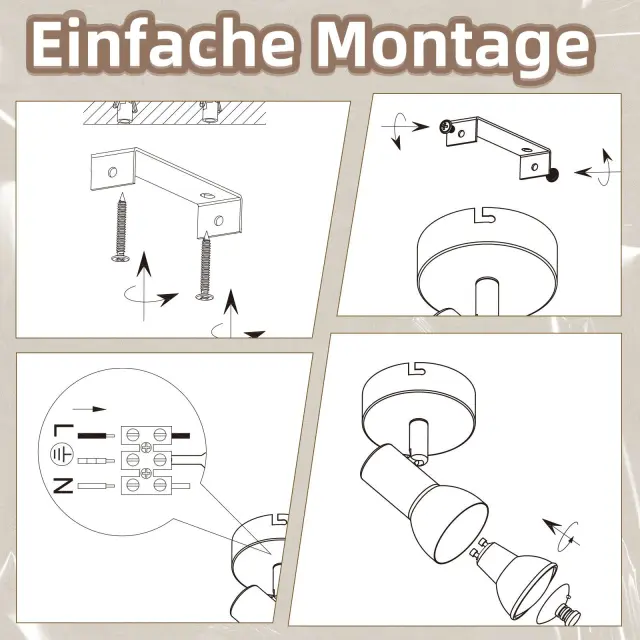 Einfache Montage

L

N