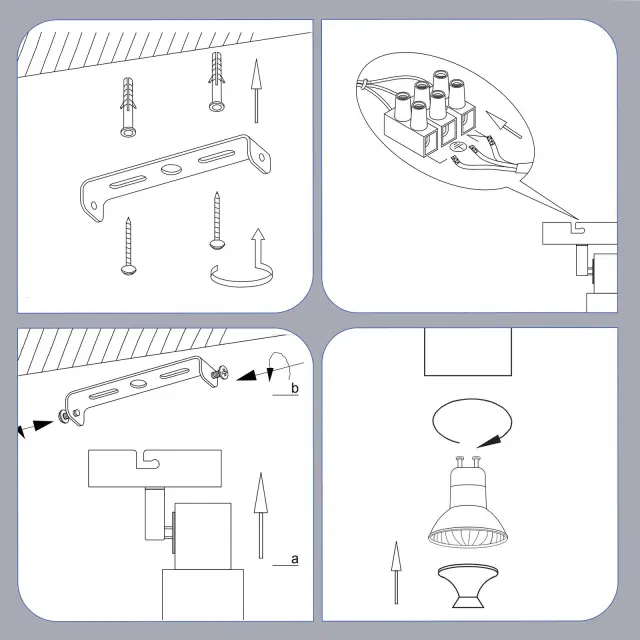 b

a