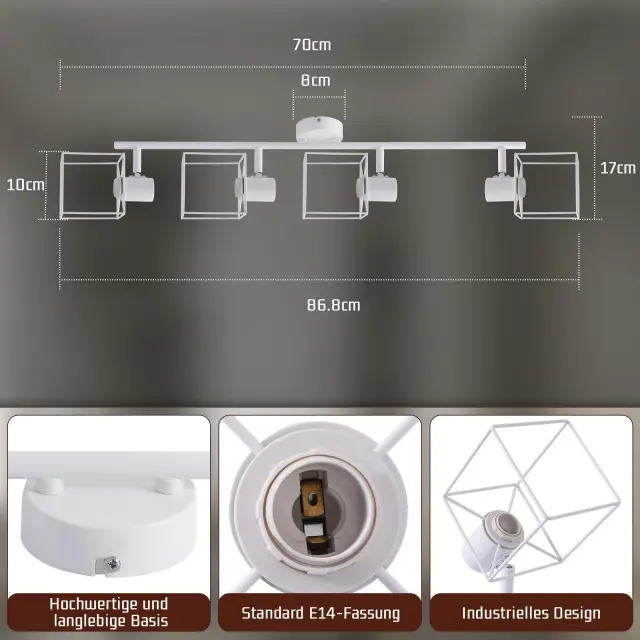 70cm

8cm

10cm

17cm

86.8cm

Hochwertige und langlebige Basis

Standard E14-Fassung

Industrielles Design