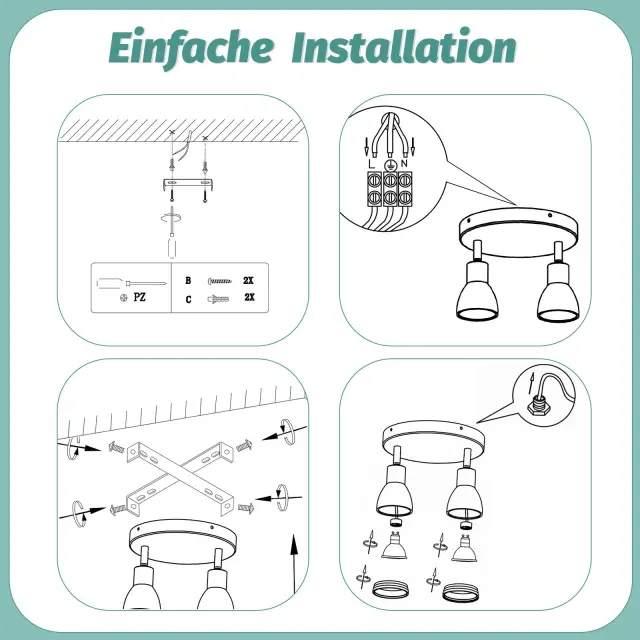 Einfache Installation

PZ

B 2X

C 2X

L N