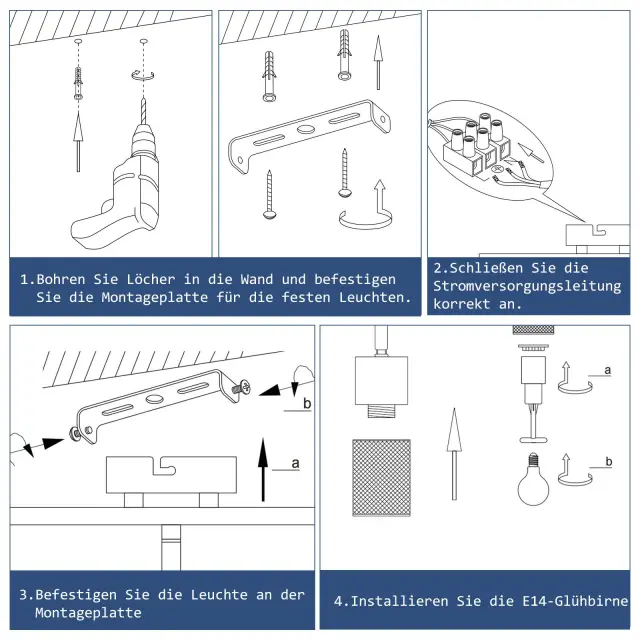 1.Bohren Sie Löcher in die Wand und befestigen Sie die Montageplatte für die festen Leuchten.

2.Schließen Sie die Stromversorgungsleitung korrekt an.

b

a

3.Befestigen Sie die Leuchte an der Montageplatte

a

b

4.Installieren Sie die E14-Glühbirne