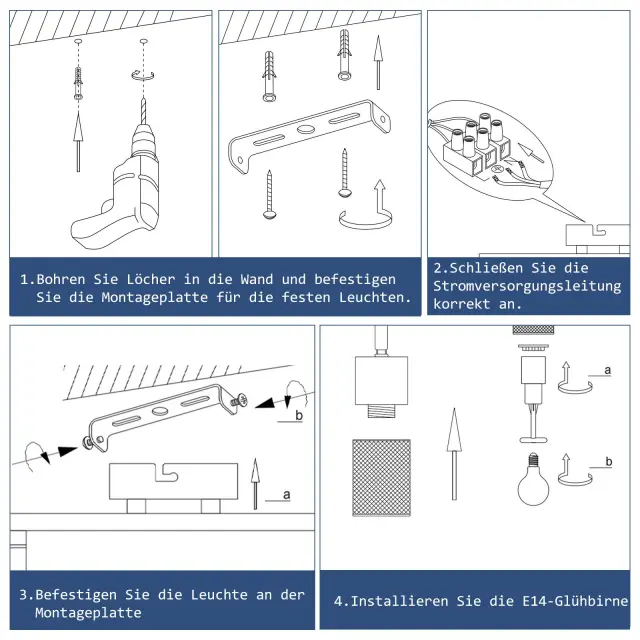 1.Bohren Sie Löcher in die Wand und befestigen Sie die Montageplatte für die festen Leuchten.

2.Schließen Sie die Stromversorgungsleitung korrekt an.

b

a

3.Befestigen Sie die Leuchte an der Montageplatte

a

b

4.Installieren Sie die E14-Glühbirne