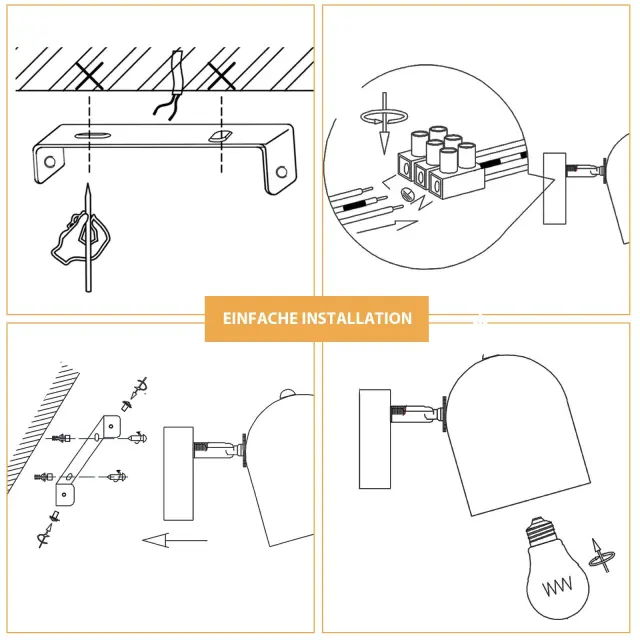 EINFACHE INSTALLATION