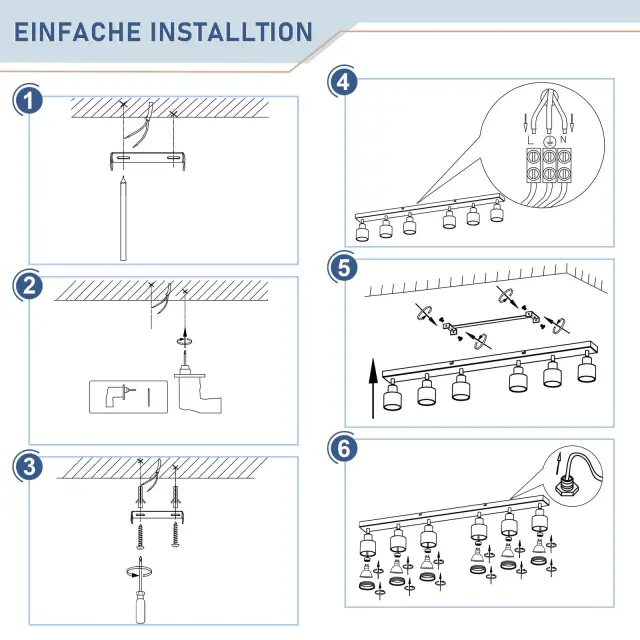 EINFACHE INSTALLTION

1

2

3

4

L
N

5

6