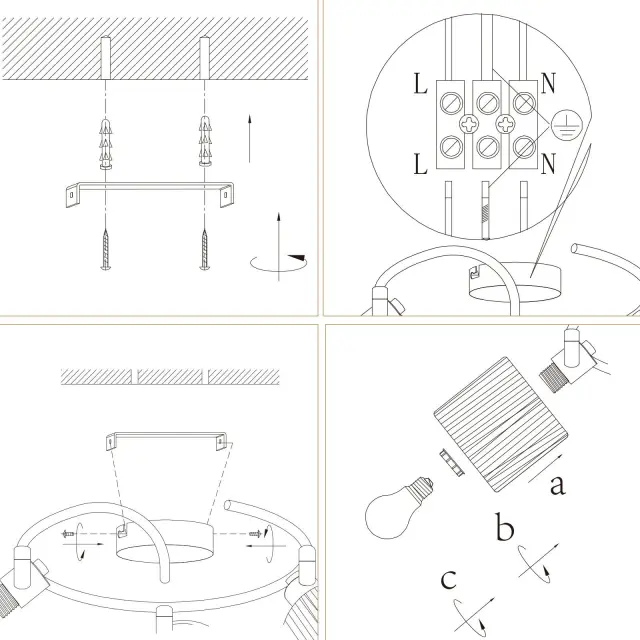 L
N
L
N
a
b
c