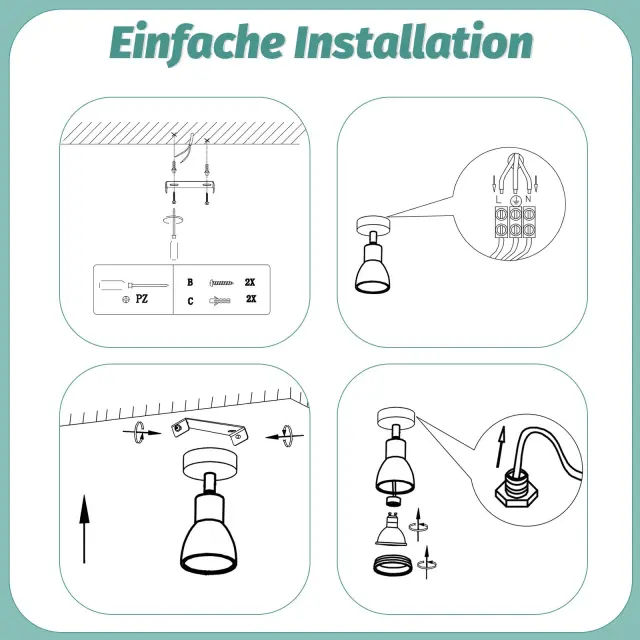 Einfache Installation

PZ

B 2X

C 2X

L N