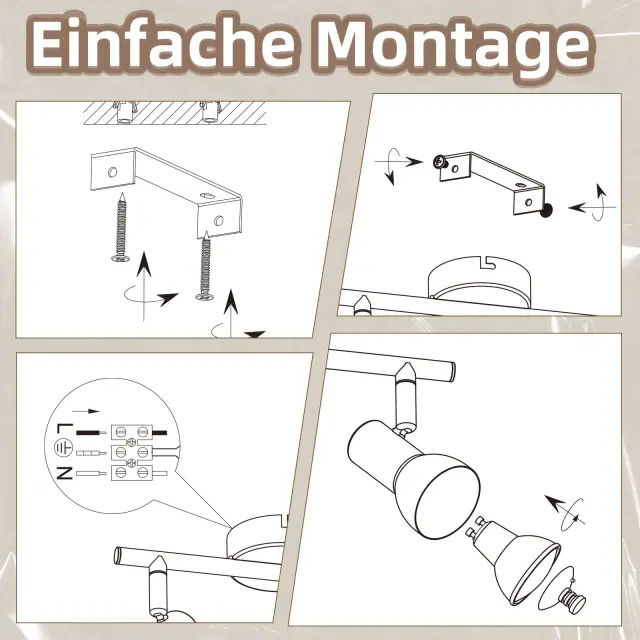 Einfache Montage

L

N