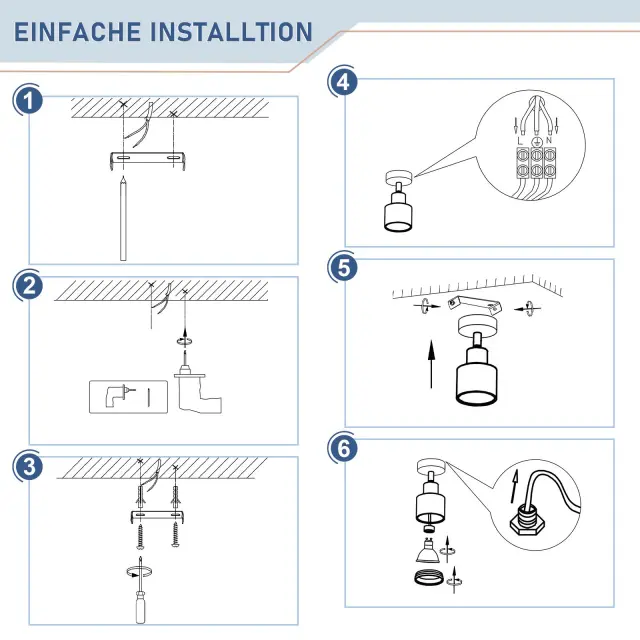 EINFACHE INSTALLTION

1

2

3

4

L N

5

6