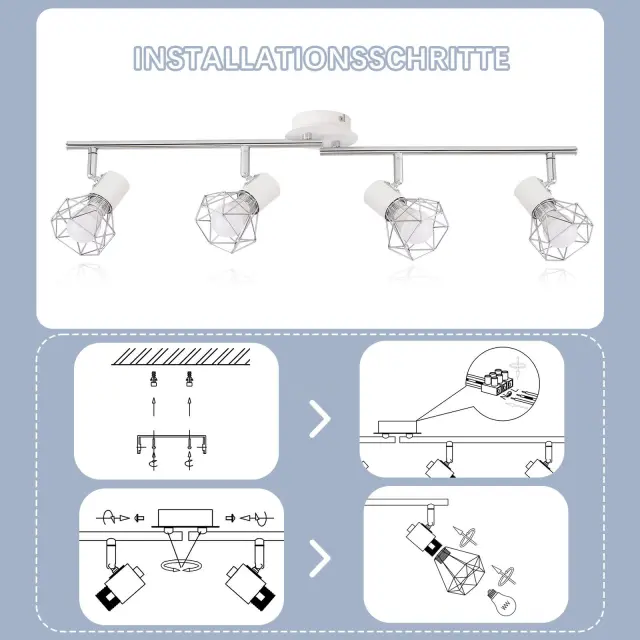 INSTALLATIONSSCHRITTE