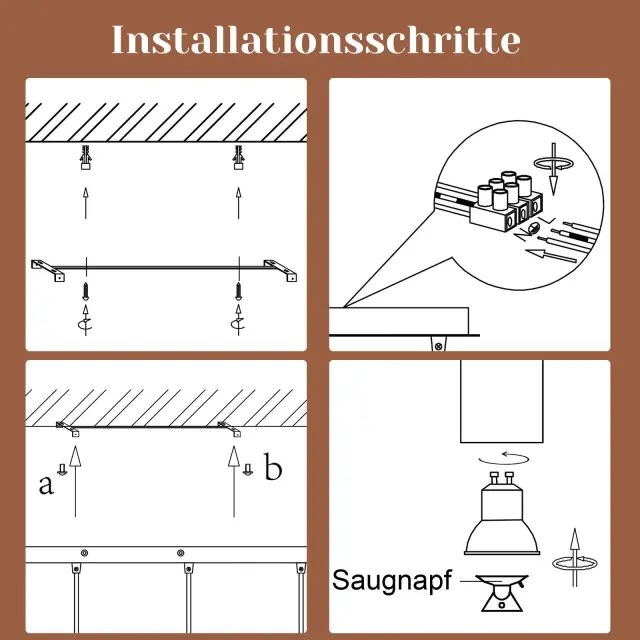 Installationsschritte

a

b

Saugnapf