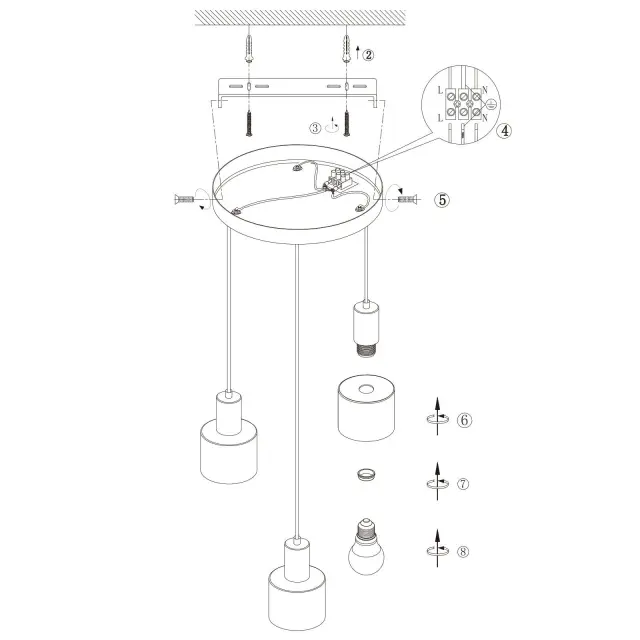 ②
③
L N
L N
④
⑤
⑥
⑦
⑧