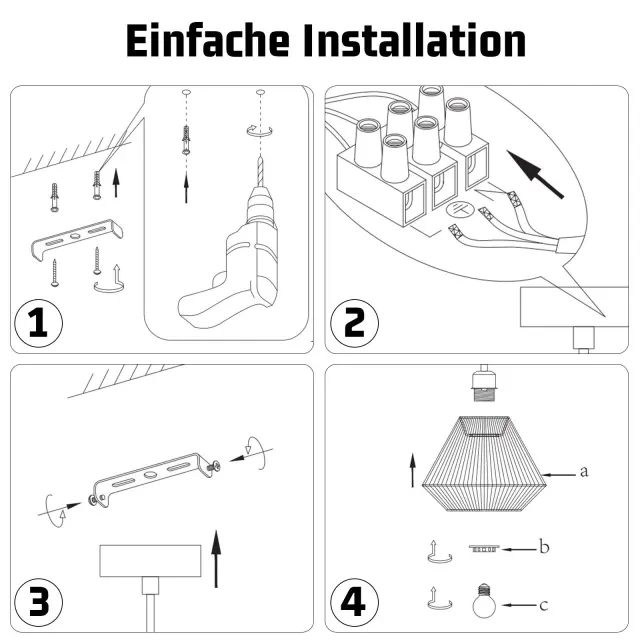 Einfache Installation

1

2

3

4

a

b

c