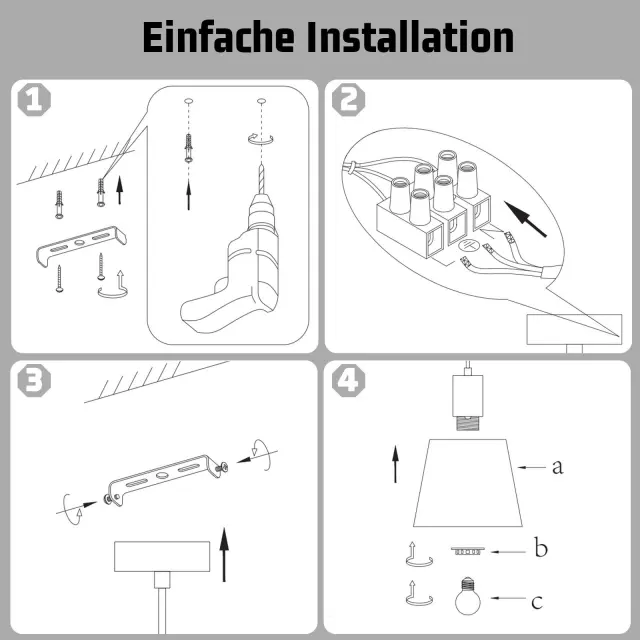 Einfache Installation

1

2

3

4

a

b

c