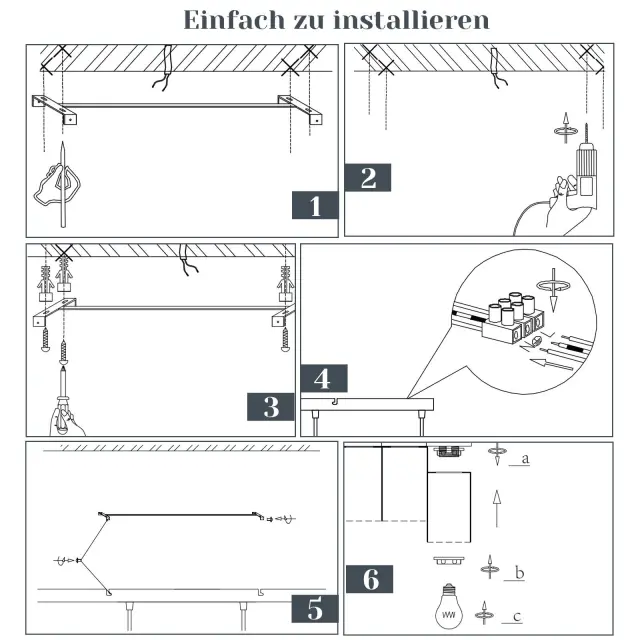 Einfach zu installieren

1

2

3

4

5

6

a

b

c