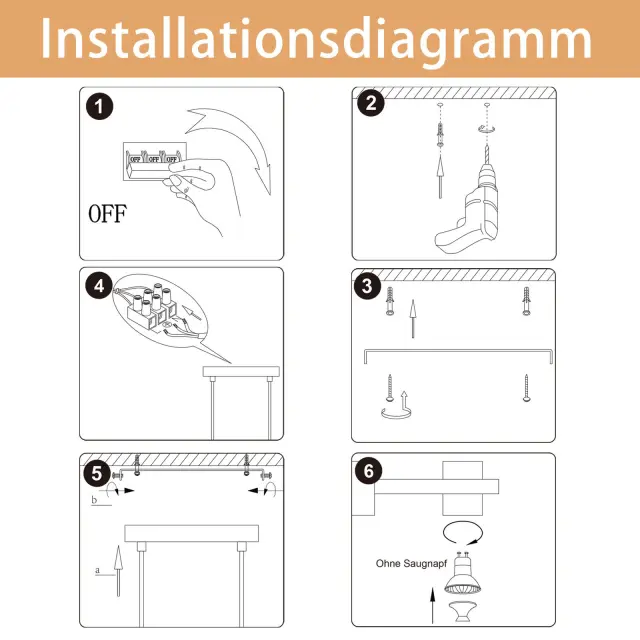 Installationsdiagramm

1

OFF OFF OFF

OFF

2

4

3

5

b

a

6

Ohne Saugnapf