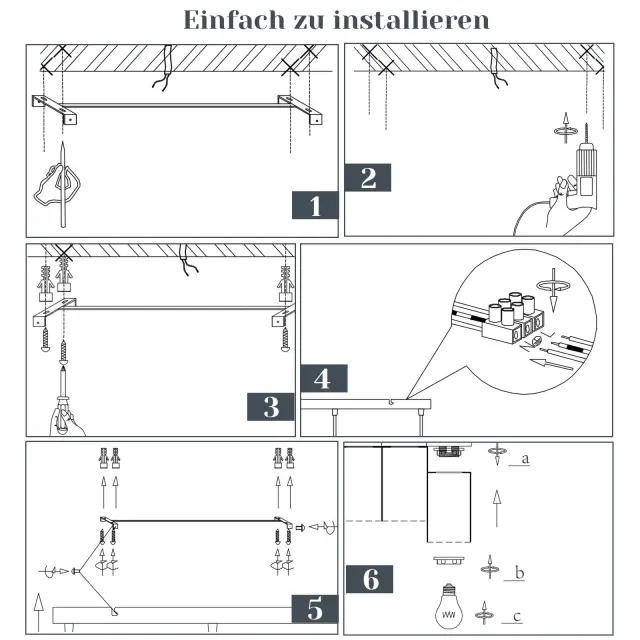 Einfach zu installieren

1

2

3

4

5

6

a

b

c