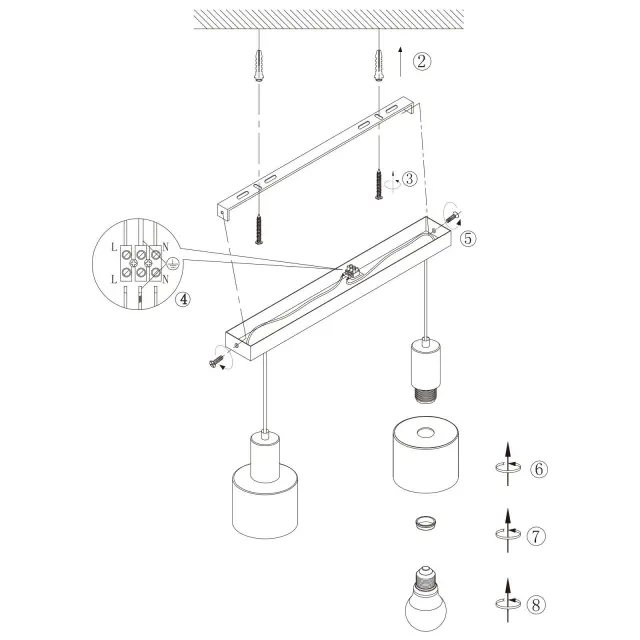 ②
③
L N
L N
④
⑤
⑥
⑦
⑧