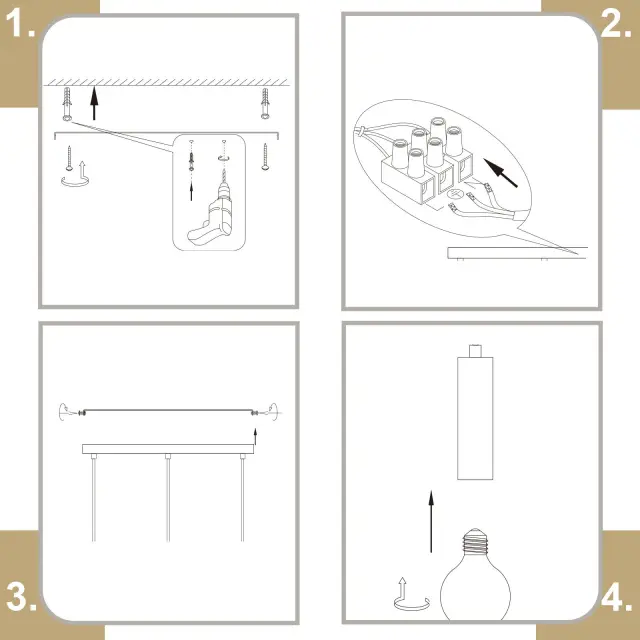 1.

2.

3.

4.