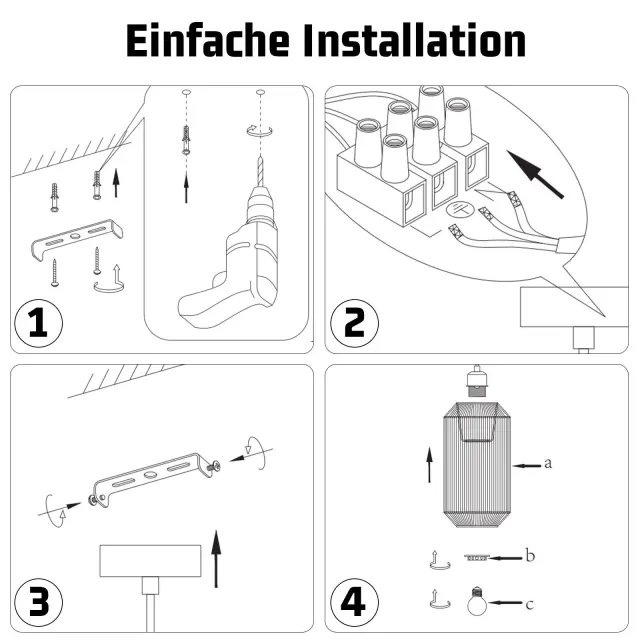 Einfache Installation

1

2

3

a

b

c

4