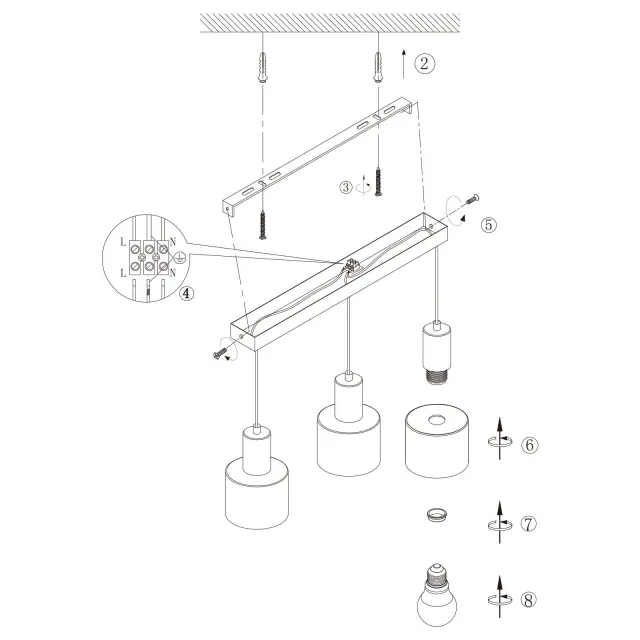 ②
③
⑤
L N
L N
④
⑥
⑦
⑧