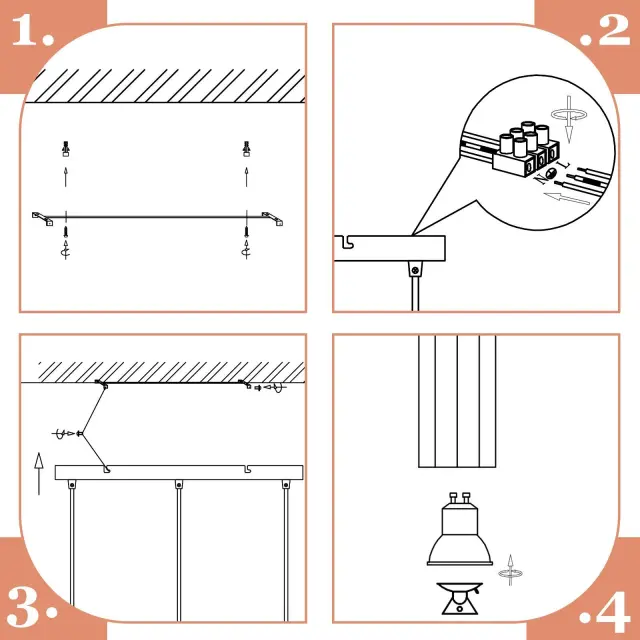 1.

.2

N
L

3.

.4