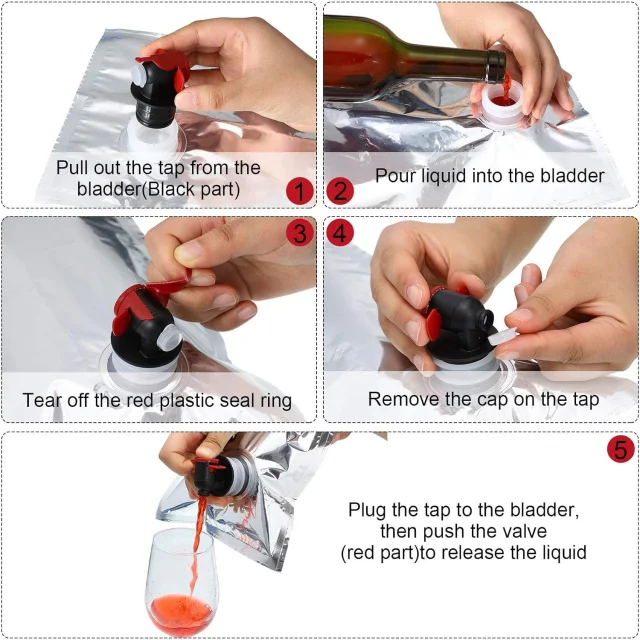 Pull out the tap from the bladder(Black part)

1

2

Pour liquid into the bladder

3

Tear off the red plastic seal ring

4

Remove the cap on the tap

5

Plug the tap to the bladder, then push the valve (red part)to release the liquid