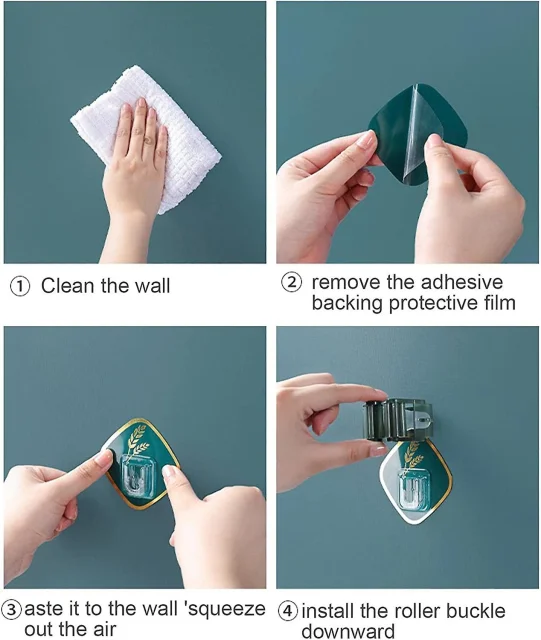 ① Clean the wall

② remove the adhesive backing protective film

③aste it to the wall 'squeeze out the air

④install the roller buckle downward