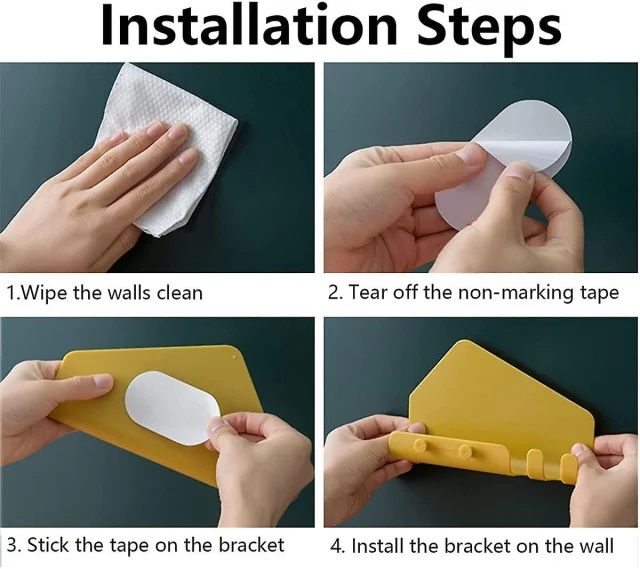 Installation Steps

1.Wipe the walls clean

2. Tear off the non-marking tape

3. Stick the tape on the bracket

4. Install the bracket on the wall