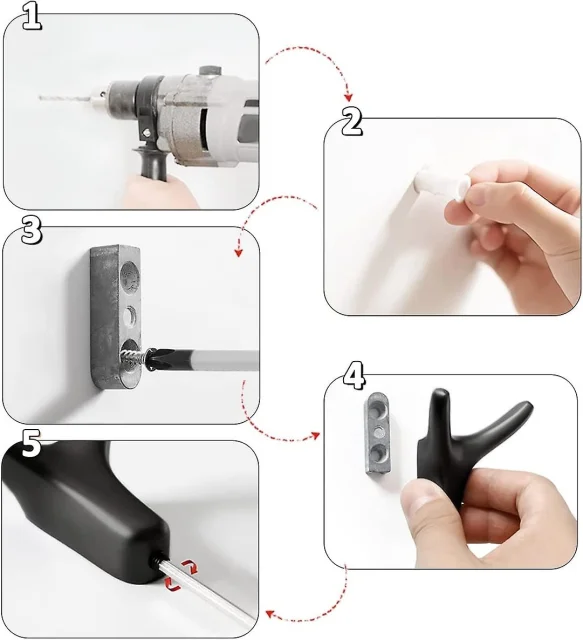 1

2

3

4

5