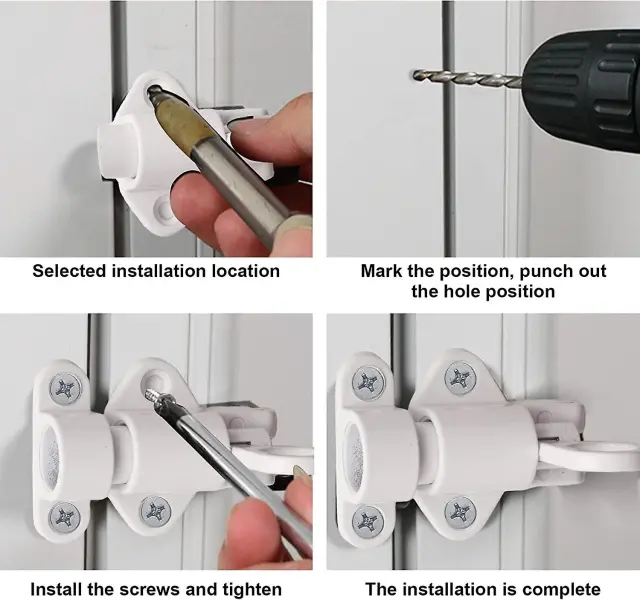 Selected installation location

Mark the position, punch out the hole position

Install the screws and tighten

The installation is complete