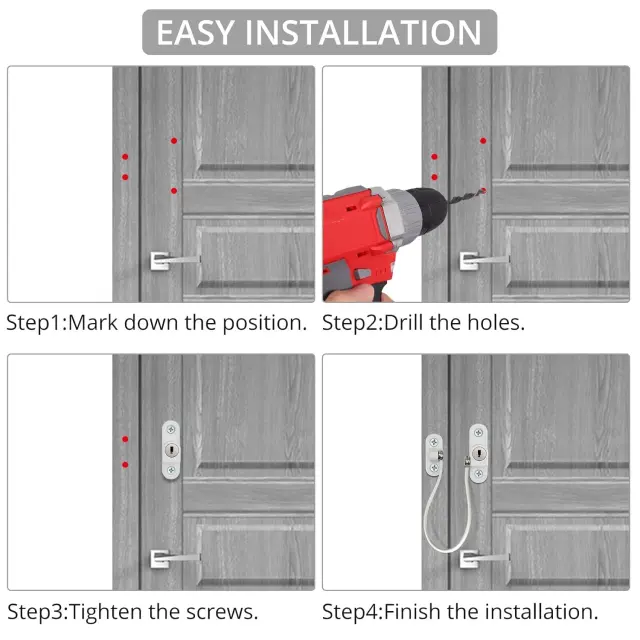 EASY INSTALLATION

Step1:Mark down the position.

Step2:Drill the holes.

Step3:Tighten the screws.

Step4:Finish the installation.