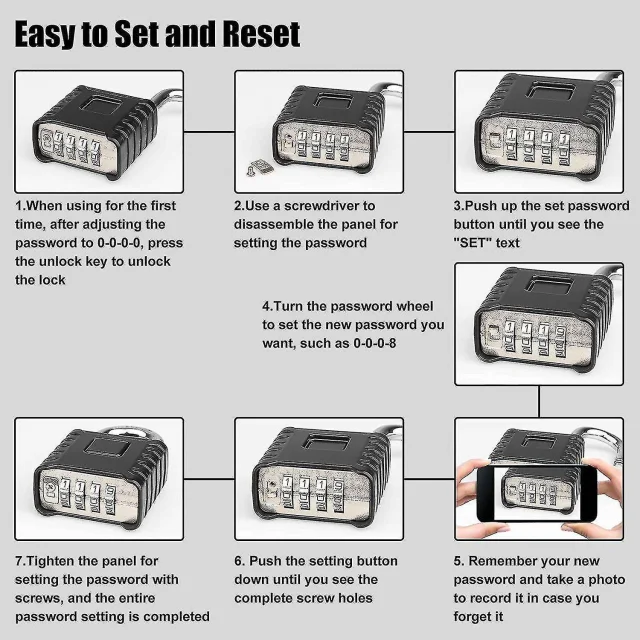 Easy to Set and Reset

1.When using for the first time, after adjusting the password to 0-0-0-0, press the unlock key to unlock the lock

2.Use a screwdriver to disassemble the panel for setting the password

3.Push up the set password button until you see the "SET" text

4.Turn the password wheel to set the new password you want, such as 0-0-0-8

7.Tighten the panel for setting the password with screws, and the entire password setting is completed

6. Push the setting button down until you see the complete screw holes

5. Remember your new password and take a photo to record it in case you forget it