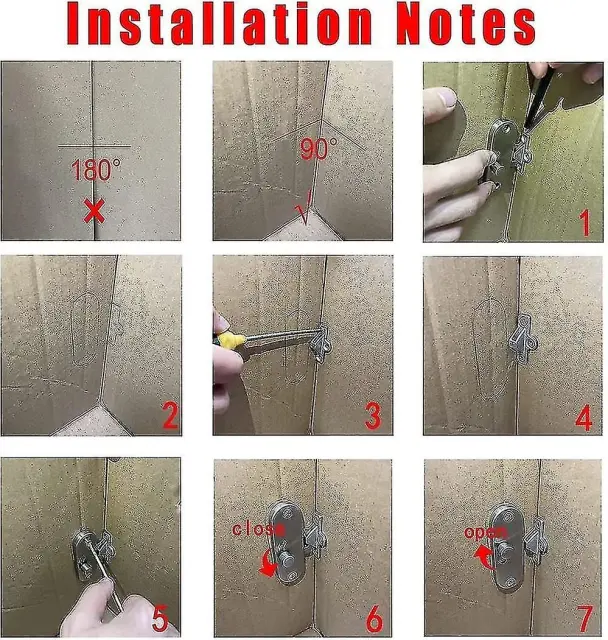 Installation Notes

180°

×

90°

√

1

2

3

4

5

close

6

open

7