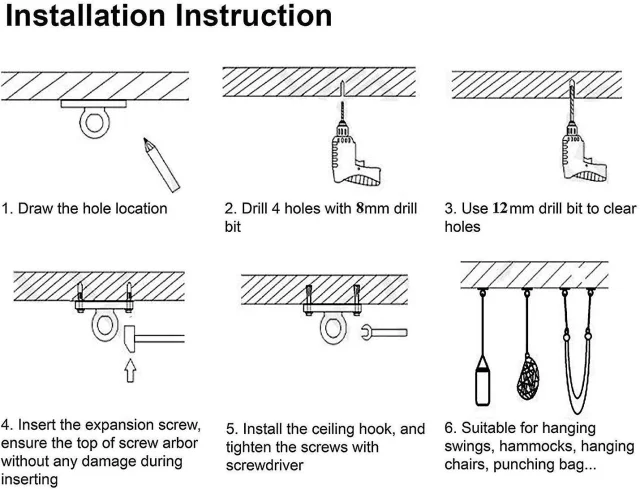 Installation Instruction

1. Draw the hole location

2. Drill 4 holes with 8mm drill bit

3. Use 12mm drill bit to clear holes

4. Insert the expansion screw, ensure the top of screw arbor without any damage during inserting

5. Install the ceiling hook, and tighten the screws with screwdriver

6. Suitable for hanging swings, hammocks, hanging chairs, punching bag...