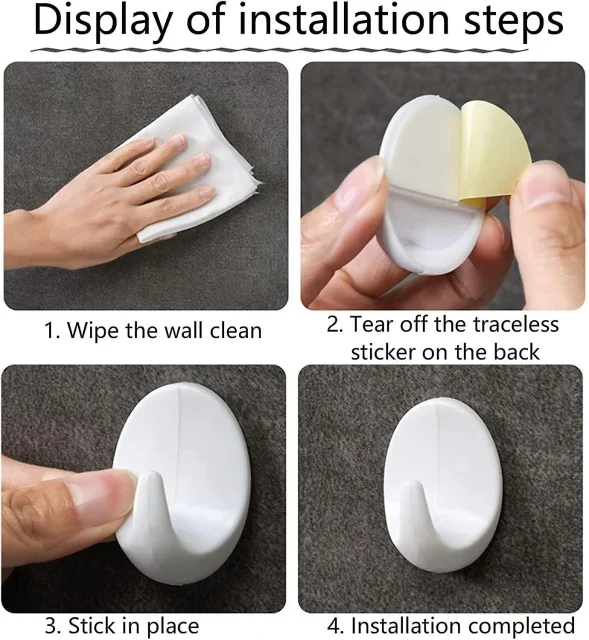 Display of installation steps

1. Wipe the wall clean

2. Tear off the traceless sticker on the back

3. Stick in place

4. Installation completed