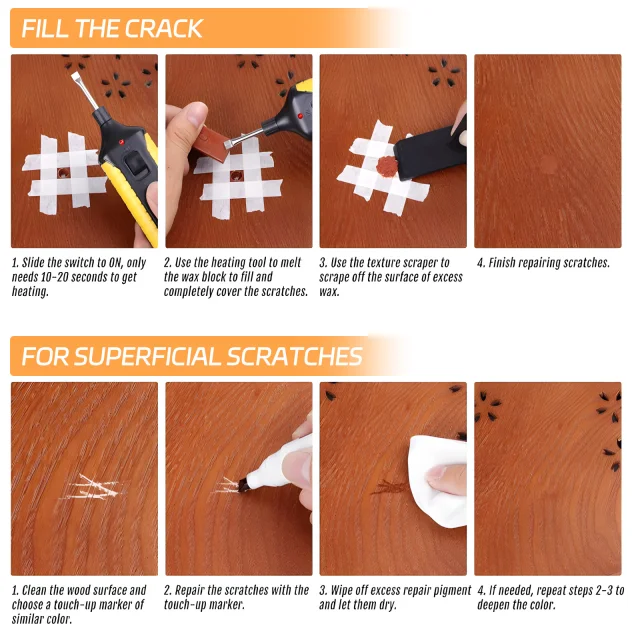 FILL THE CRACK

1. Slide the switch to ON, only needs 10-20 seconds to get heating.

2. Use the heating tool to melt the wax block to fill and completely cover the scratches.

3. Use the texture scraper to scrape off the surface of excess wax.

4. Finish repairing scratches.

FOR SUPERFICIAL SCRATCHES

1. Clean the wood surface and choose a touch-up marker of similar color.

2. Repair the scratches with the touch-up marker.

3. Wipe off excess repair pigment and let them dry.

4. If needed, repeat steps 2-3 to deepen the color.