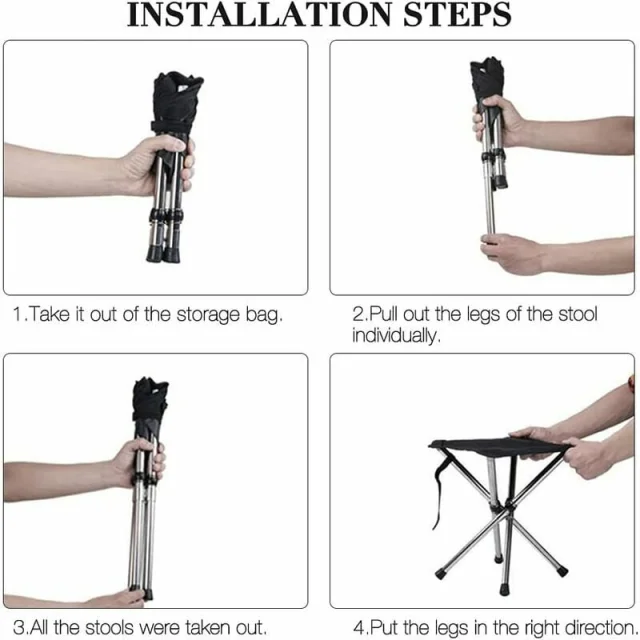 INSTALLATION STEPS

1.Take it out of the storage bag.

2.Pull out the legs of the stool individually.

3.All the stools were taken out.

4.Put the legs in the right direction.