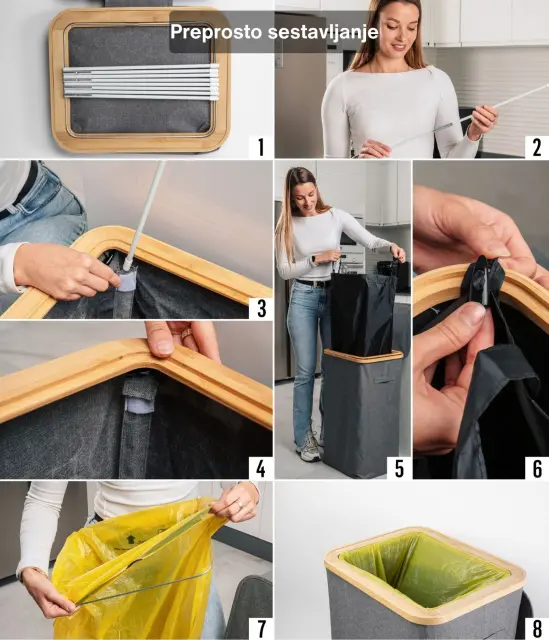 Preprosto sestavljanje

1

2

3

4

5

6

7

8