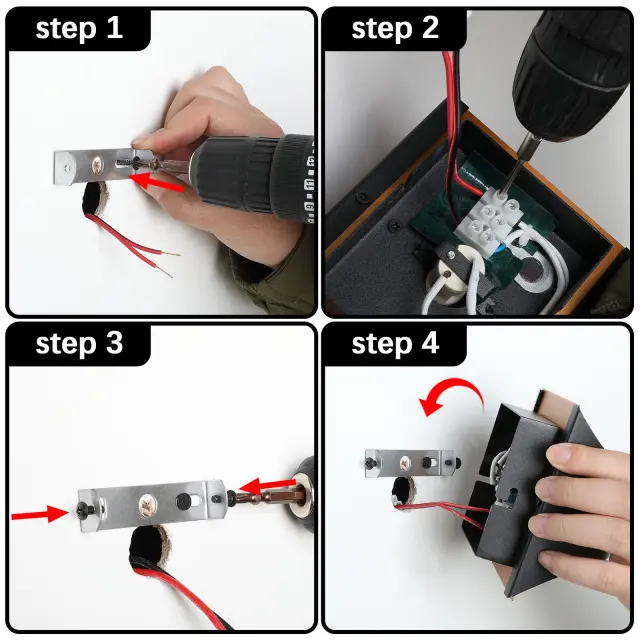 step 1

step 2

step 3

step 4