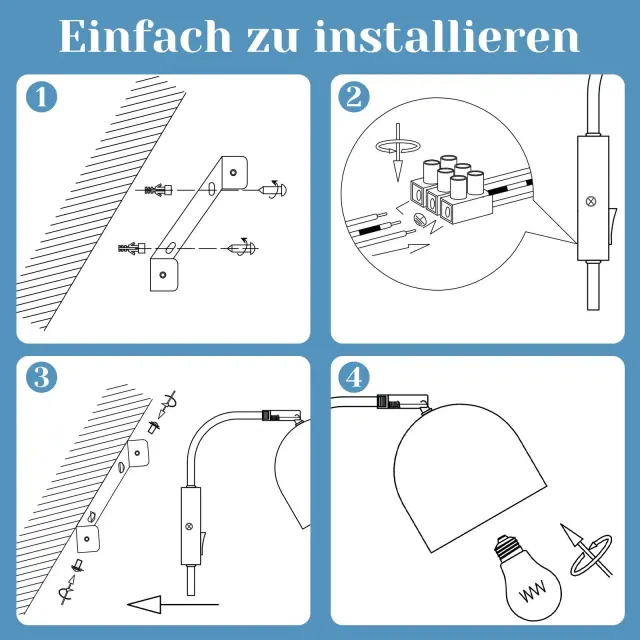 Einfach zu installieren

1

2

3

4