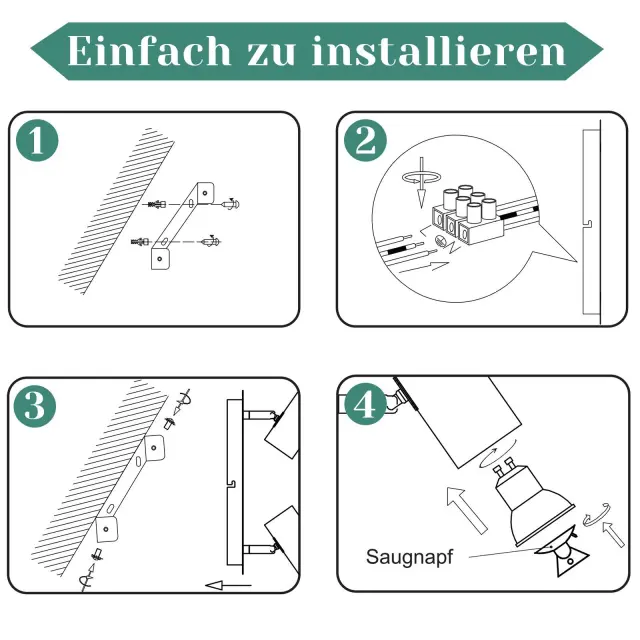 Einfach zu installieren

1

2

3

4

Saugnapf